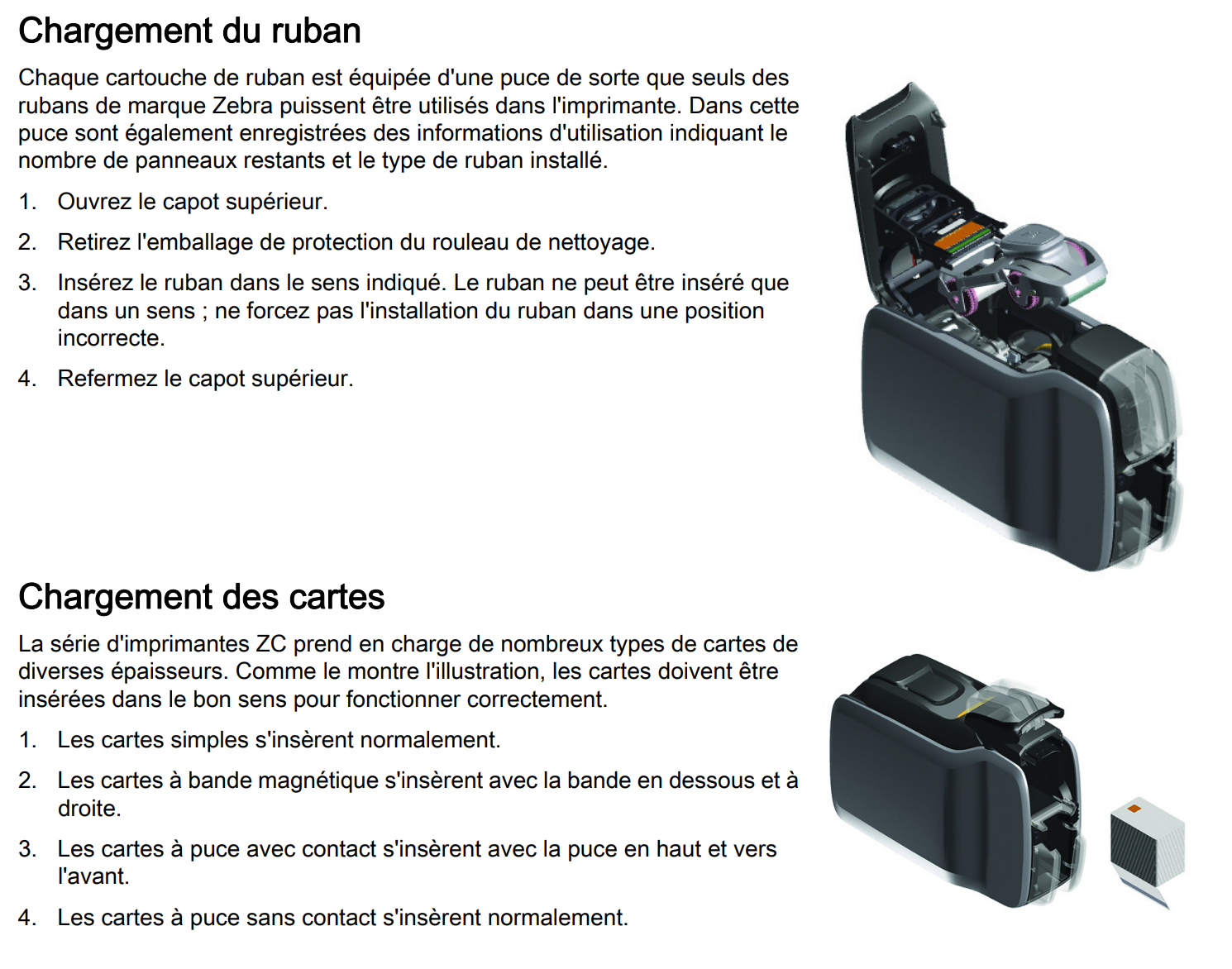 Chargement du ruban

Chaque cartouche de ruban est équipée d'une puce de sorte que seuls des rubans de marque Zebra puissent être utilisés dans l'imprimante. Dans cette puce sont également enregistrées des informations d'utilisation indiquant le nombre de panneaux restants et le type de ruban installé.

1. Ouvrez le capot supérieur.

2. Retirez l'emballage de protection du rouleau de nettoyage.

3. Insérez le ruban dans le sens indiqué. Le ruban ne peut être inséré que dans un sens ; ne forcez pas l'installation du ruban dans une position incorrecte.

4. Refermez le capot supérieur.

Chargement des cartes

La série d'imprimantes ZC prend en charge de nombreux types de cartes de diverses épaisseurs. Comme le montre l'illustration, les cartes doivent être insérées dans le bon sens pour fonctionner correctement.

1. Les cartes simples s'insèrent normalement.

2. Les cartes à bande magnétique s'insèrent avec la bande en dessous et à droite.

3. Les cartes à puce avec contact s'insèrent avec la puce en haut et vers l'avant.

4. Les cartes à puce sans contact s'insèrent normalement.